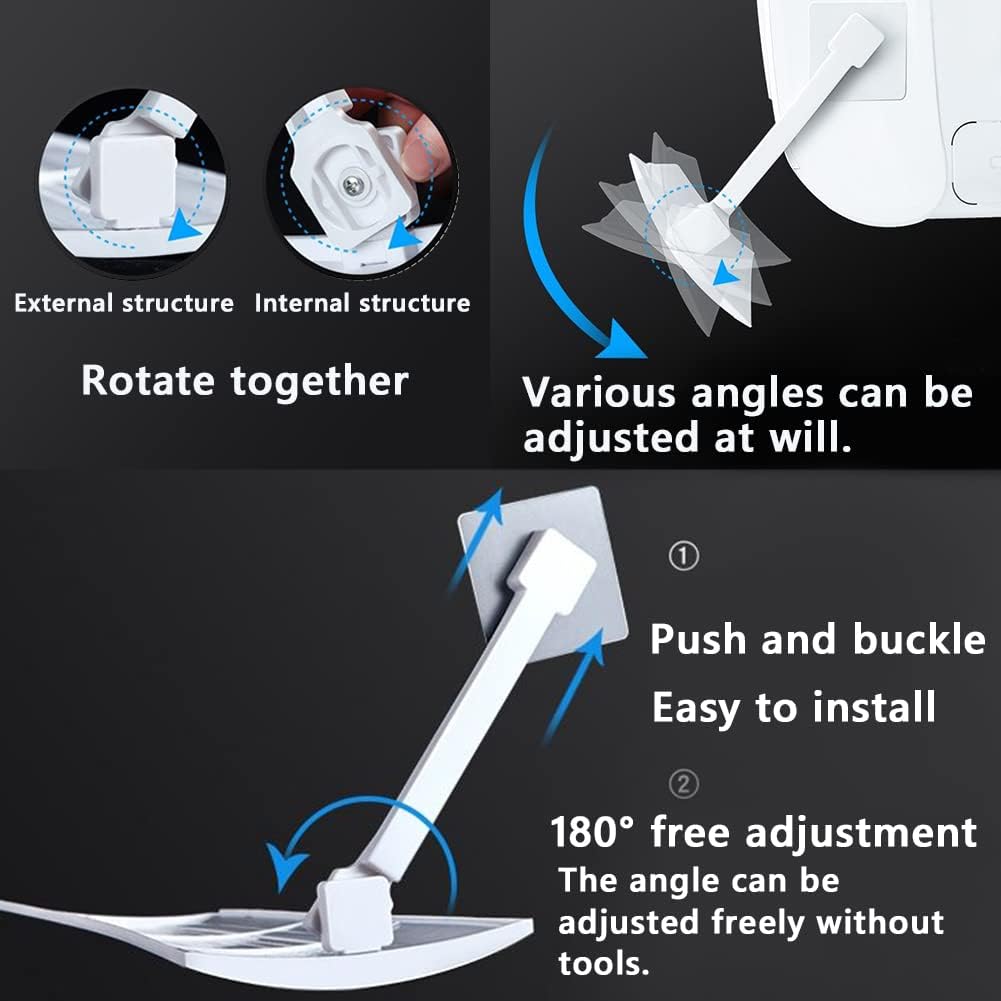 External structure Internal structure

Rotate together

Various angles can be adjusted at will.

①

Push and buckle

Easy to install

②

180° free adjustment

The angle can be adjusted freely without tools.