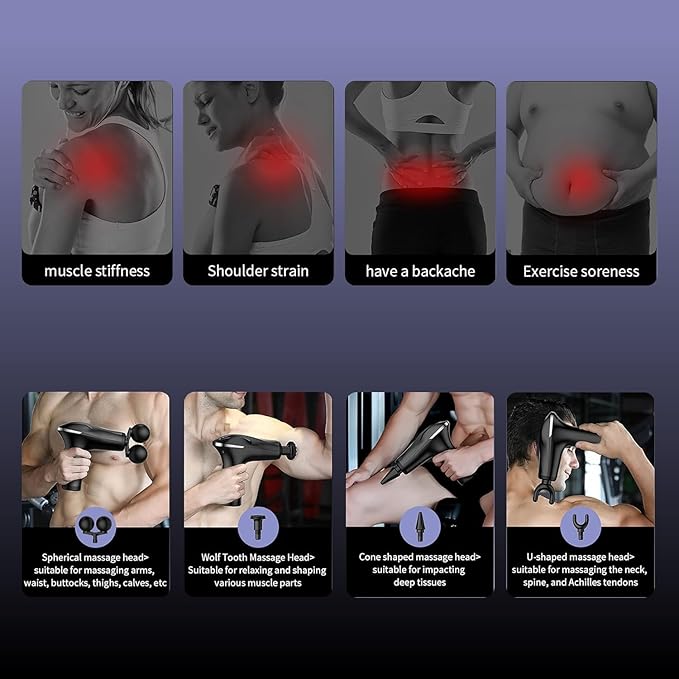 muscle stiffness

Shoulder strain

have a backache

Exercise soreness

Spherical massage head> suitable for massaging arms, waist, buttocks, thighs, calves, etc

Wolf Tooth Massage Head> Suitable for relaxing and shaping various muscle parts

Cone shaped massage head> suitable for impacting deep tissues

U-shaped massage head> suitable for massaging the neck, spine, and Achilles tendons